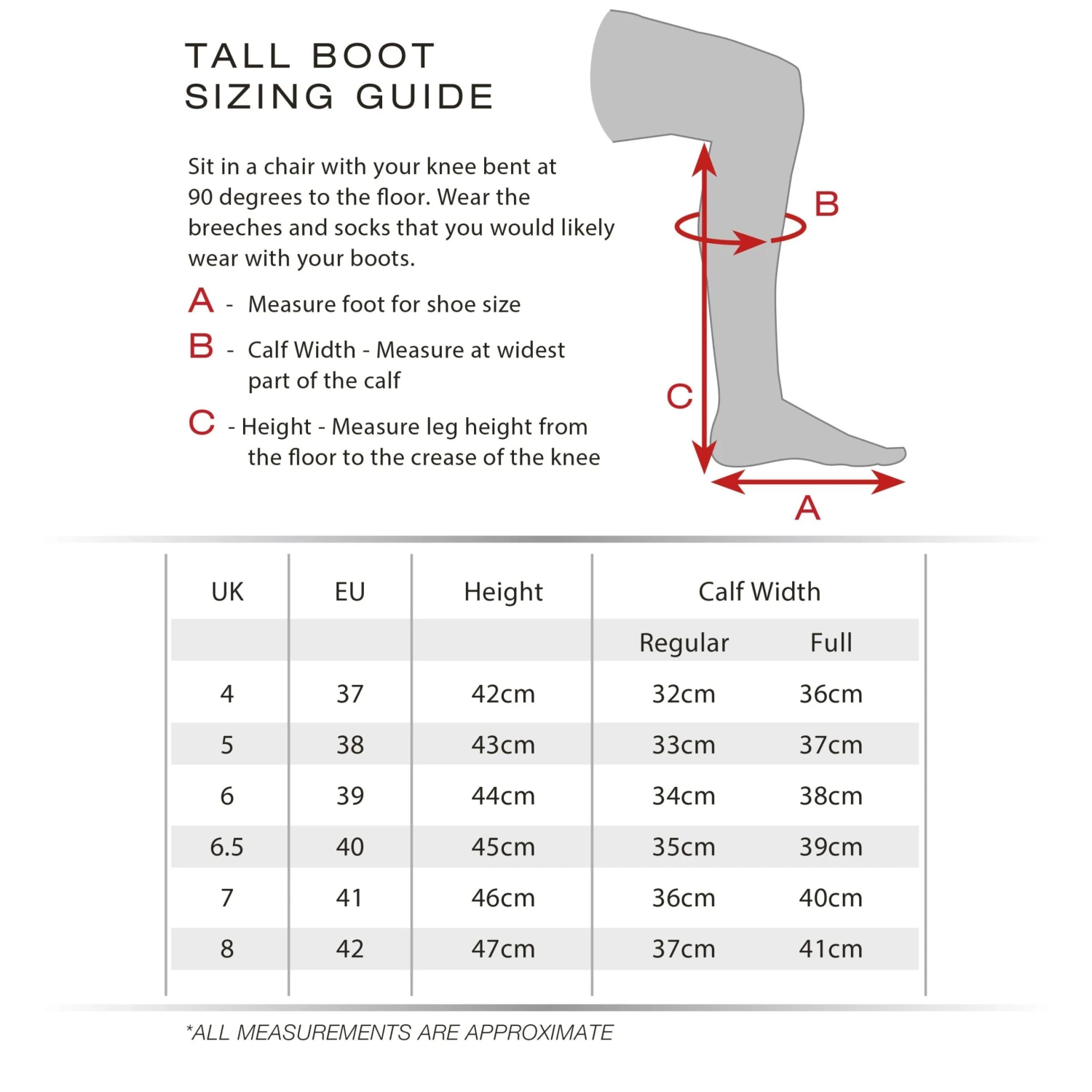 TALL BOOT
SIZING GUIDE

Sit in a chair with your knee bent at 90 degrees to the floor. Wear the breeches and socks that you would likely wear with your boots.

A - Measure foot for shoe size

B - Calf Width - Measure at widest part of the calf

C - Height - Measure leg height from the floor to the crease of the knee

B

C

A

| UK | EU | Height | Calf Width | |
|---|---|---|---|---|
| | | | Regular | Full |
| 4 | 37 | 42cm | 32cm | 36cm |
| 5 | 38 | 43cm | 33cm | 37cm |
| 6 | 39 | 44cm | 34cm | 38cm |
| 6.5 | 40 | 45cm | 35cm | 39cm |
| 7 | 41 | 46cm | 36cm | 40cm |
| 8 | 42 | 47cm | 37cm | 41cm |

*ALL MEASUREMENTS ARE APPROXIMATE