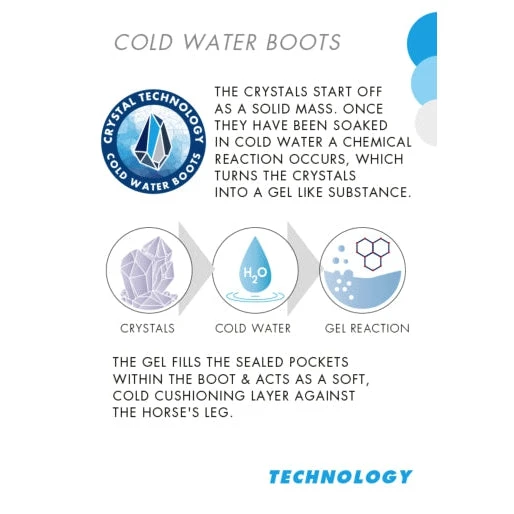 COLD WATER BOOTS

CRYSTAL TECHNOLOGY COLD WATER BOOTS

THE CRYSTALS START OFF AS A SOLID MASS. ONCE THEY HAVE BEEN SOAKED IN COLD WATER A CHEMICAL REACTION OCCURS, WHICH TURNS THE CRYSTALS INTO A GEL LIKE SUBSTANCE.

$H_2O$

CRYSTALS

COLD WATER

GEL REACTION

THE GEL FILLS THE SEALED POCKETS WITHIN THE BOOT & ACTS AS A SOFT, COLD CUSHIONING LAYER AGAINST THE HORSE'S LEG.

TECHNOLOGY